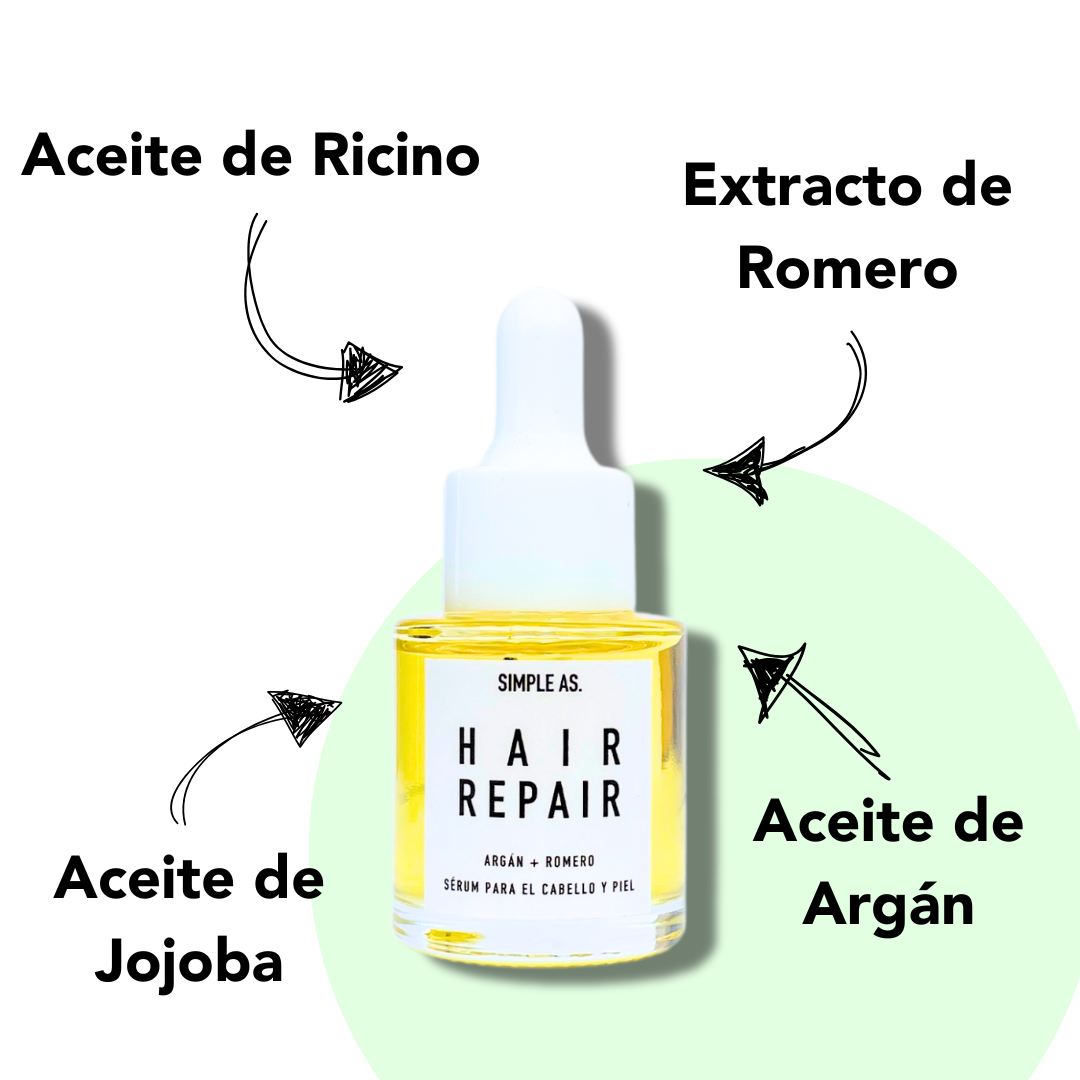 Aceite de Ricino

Extracto de Romero

SIMPLE AS.

HAIR REPAIR

ARGÁN + ROMERO
SÉRUM PARA EL CABELLO Y PIEL

Aceite de Jojoba

Aceite de Argán