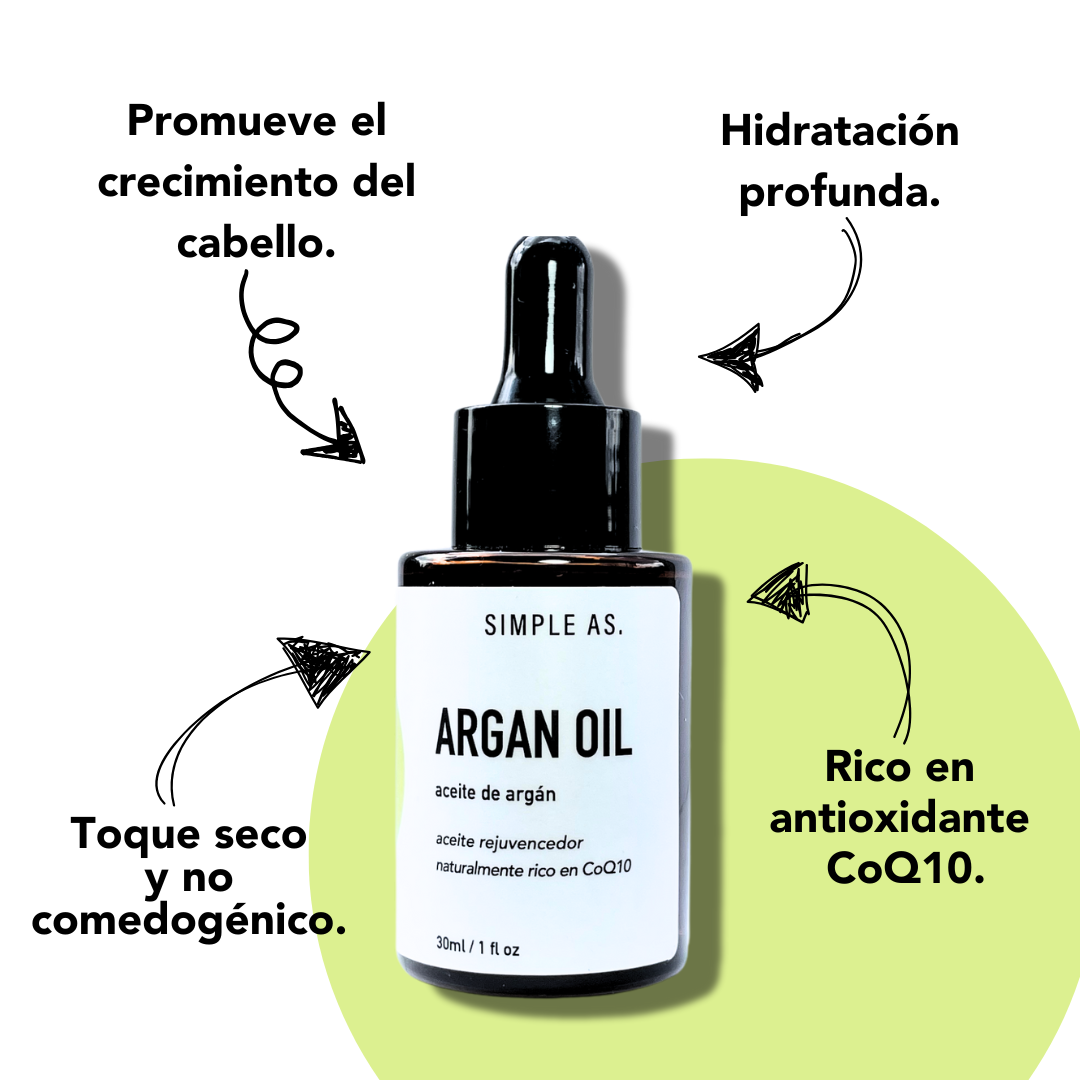 Promueve el crecimiento del cabello.

Hidratación profunda.

SIMPLE AS.

ARGAN OIL

aceite de argán

aceite rejuvencedor
naturalmente rico en CoQ10

30ml / 1 fl oz

Toque seco y no comedogénico.

Rico en antioxidante CoQ10.