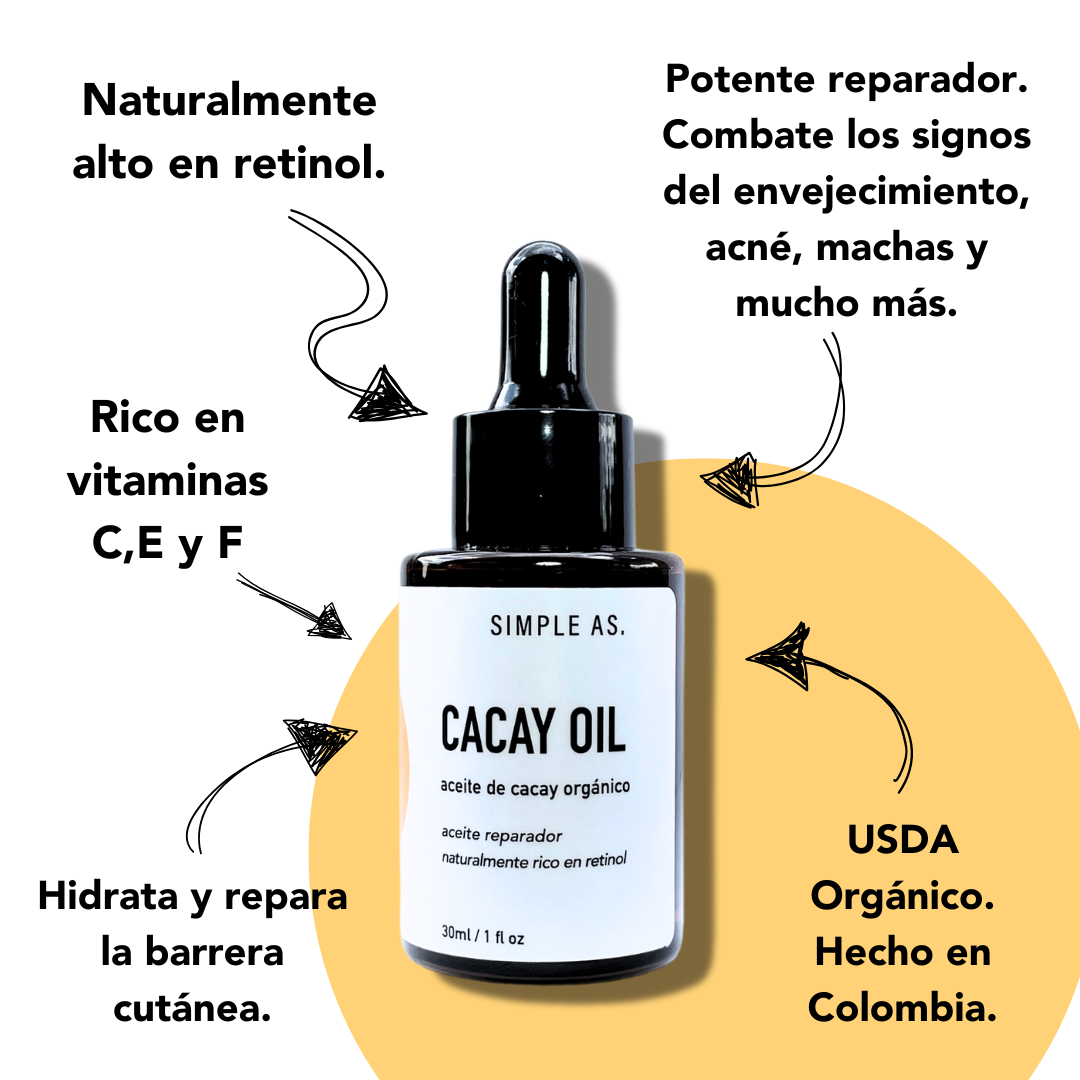 Naturalmente alto en retinol.

Potente reparador. Combate los signos del envejecimiento, acné, machas y mucho más.

Rico en vitaminas C,E y F

SIMPLE AS.

CACAY OIL

aceite de cacay orgánico

aceite reparador
naturalmente rico en retinol

30ml / 1 fl oz

Hidrata y repara la barrera cutánea.

USDA Orgánico. Hecho en Colombia.