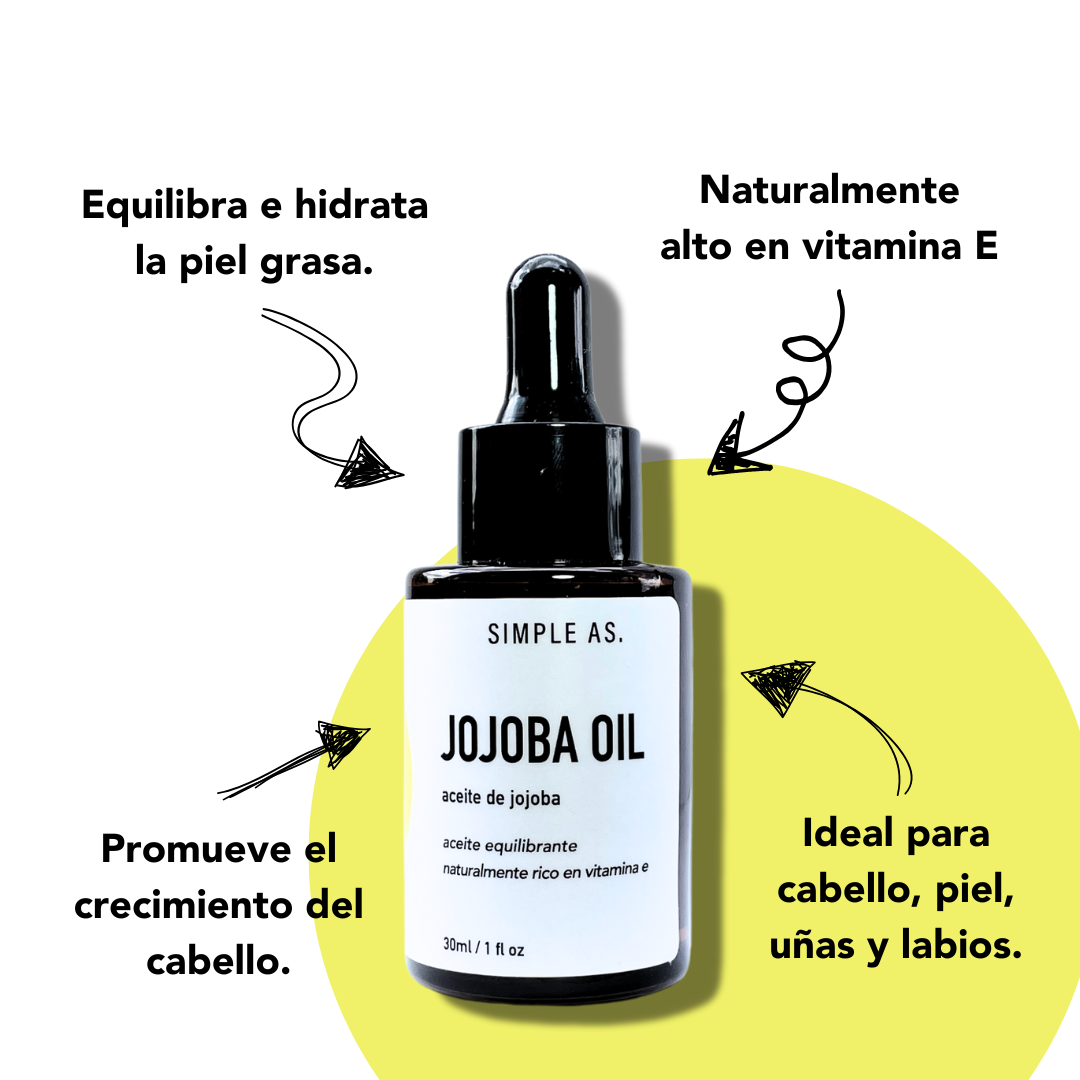 Equilibra e hidrata la piel grasa.

Naturalmente alto en vitamina E

SIMPLE AS.

JOJOBA OIL

aceite de jojoba

aceite equilibrante
naturalmente rico en vitamina e

30ml / 1 fl oz

Promueve el crecimiento del cabello.

Ideal para cabello, piel, uñas y labios.